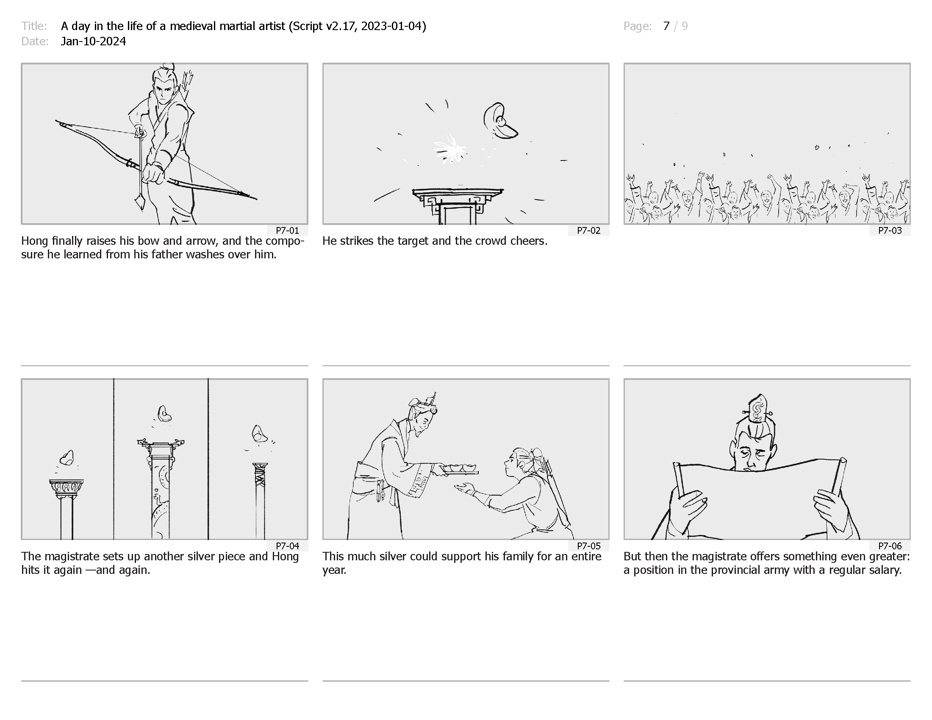 Title: A day in the life of a medieval martial artist (Script v2.17, 2023-01-04)
Date: Jan-10-2024

Page: 7 / 9

P7-01
Hong finally raises his bow and arrow, and the composure he learned from his father washes over him.

P7-02
He strikes the target and the crowd cheers.

P7-03

P7-04
The magistrate sets up another silver piece and Hong hits it again —and again.

P7-05
This much silver could support his family for an entire year.

P7-06
But then the magistrate offers something even greater: a position in the provincial army with a regular salary.