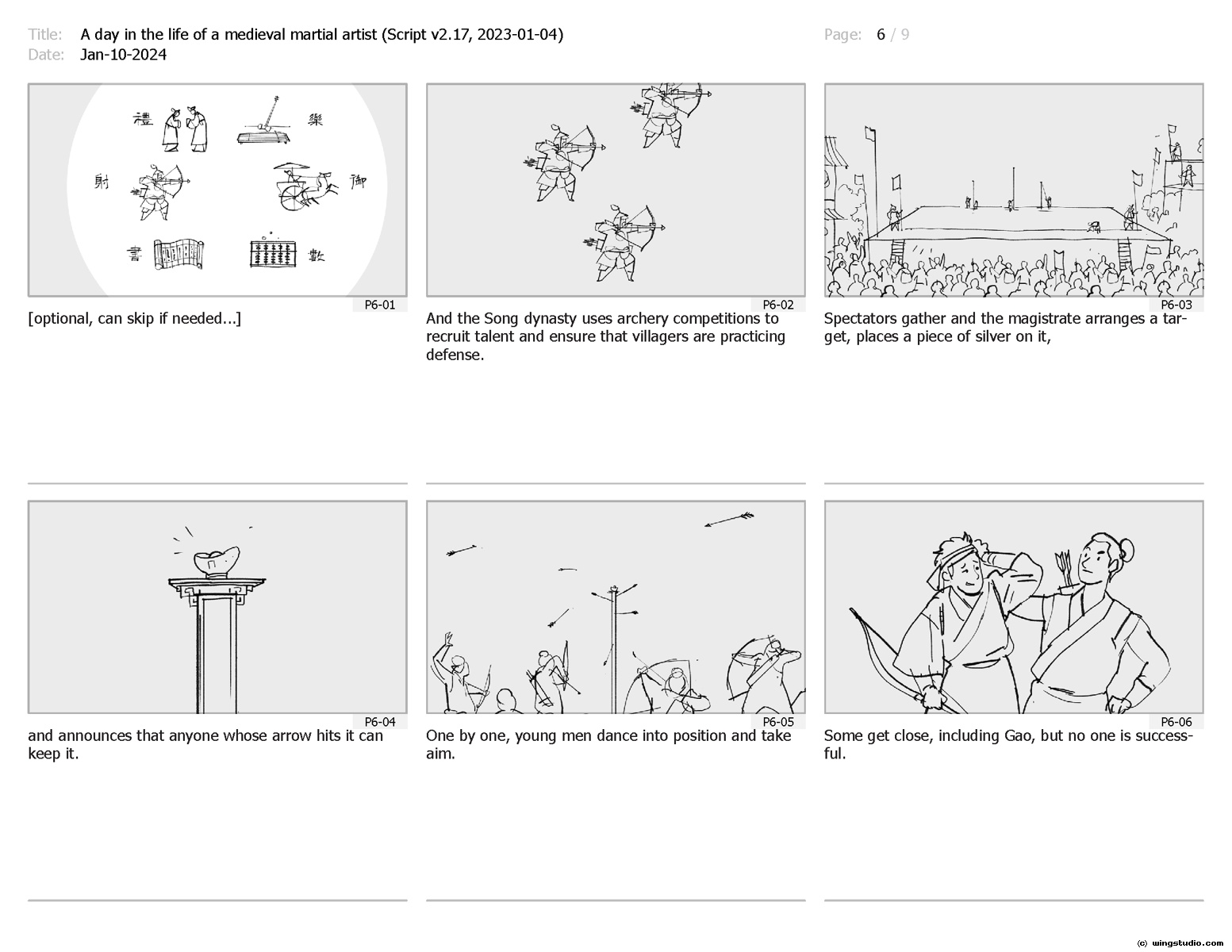 Title: A day in the life of a medieval martial artist (Script v2.17, 2023-01-04)
Date: Jan-10-2024

Page: 6 / 9

禮 樂 射 御 書 數

P6-01
[optional, can skip if needed...]

P6-02
And the Song dynasty uses archery competitions to recruit talent and ensure that villagers are practicing defense.

P6-03
Spectators gather and the magistrate arranges a target, places a piece of silver on it,

P6-04
and announces that anyone whose arrow hits it can keep it.

P6-05
One by one, young men dance into position and take aim.

P6-06
Some get close, including Gao, but no one is successful.

(c) wingstudio.com