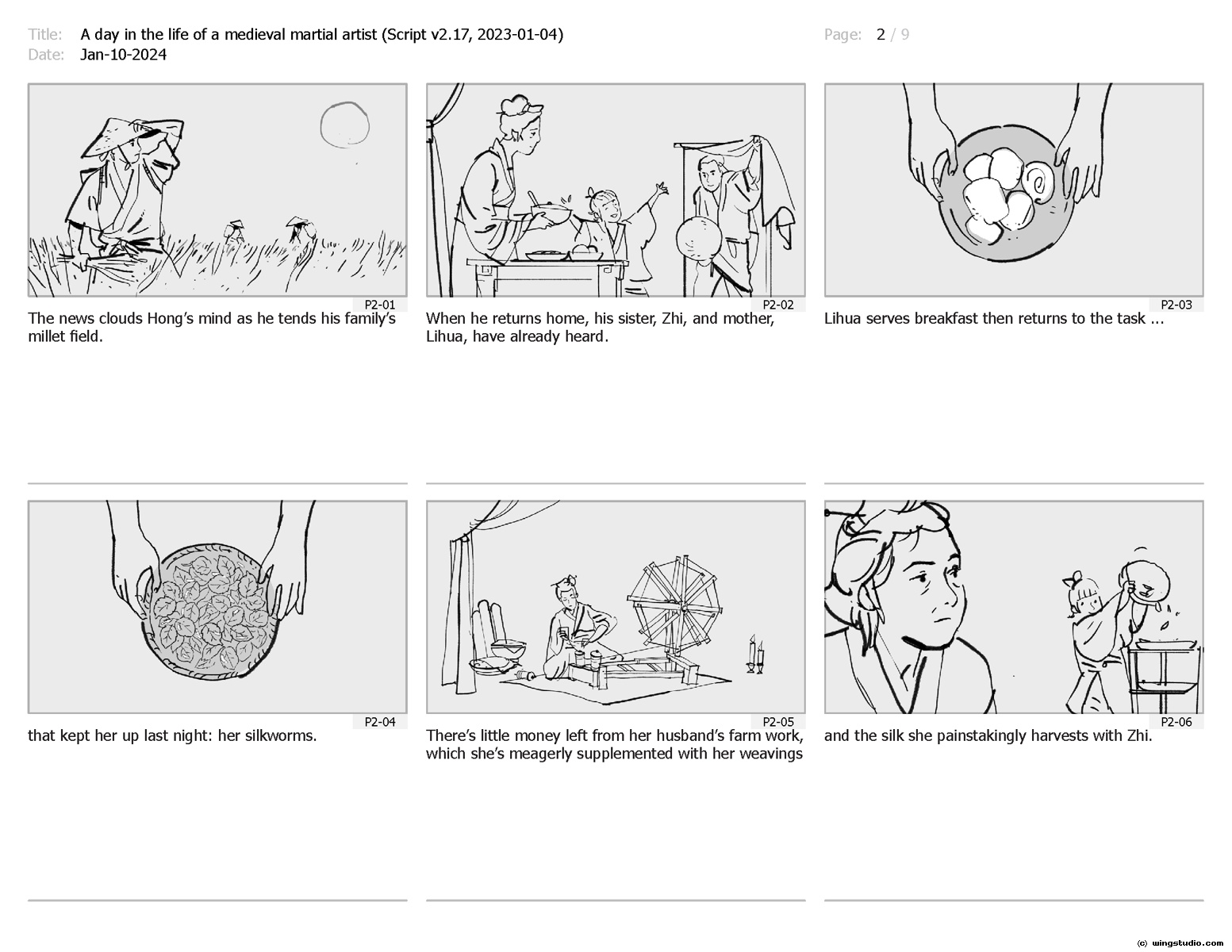 Title: A day in the life of a medieval martial artist (Script v2.17, 2023-01-04)
Date: Jan-10-2024

Page: 2 / 9

P2-01
The news clouds Hong's mind as he tends his family's millet field.

P2-02
When he returns home, his sister, Zhi, and mother, Lihua, have already heard.

P2-03
Lihua serves breakfast then returns to the task ...

P2-04
that kept her up last night: her silkworms.

P2-05
There's little money left from her husband's farm work, which she's meagerly supplemented with her weavings

P2-06
and the silk she painstakingly harvests with Zhi.

(c) wingstudio.com